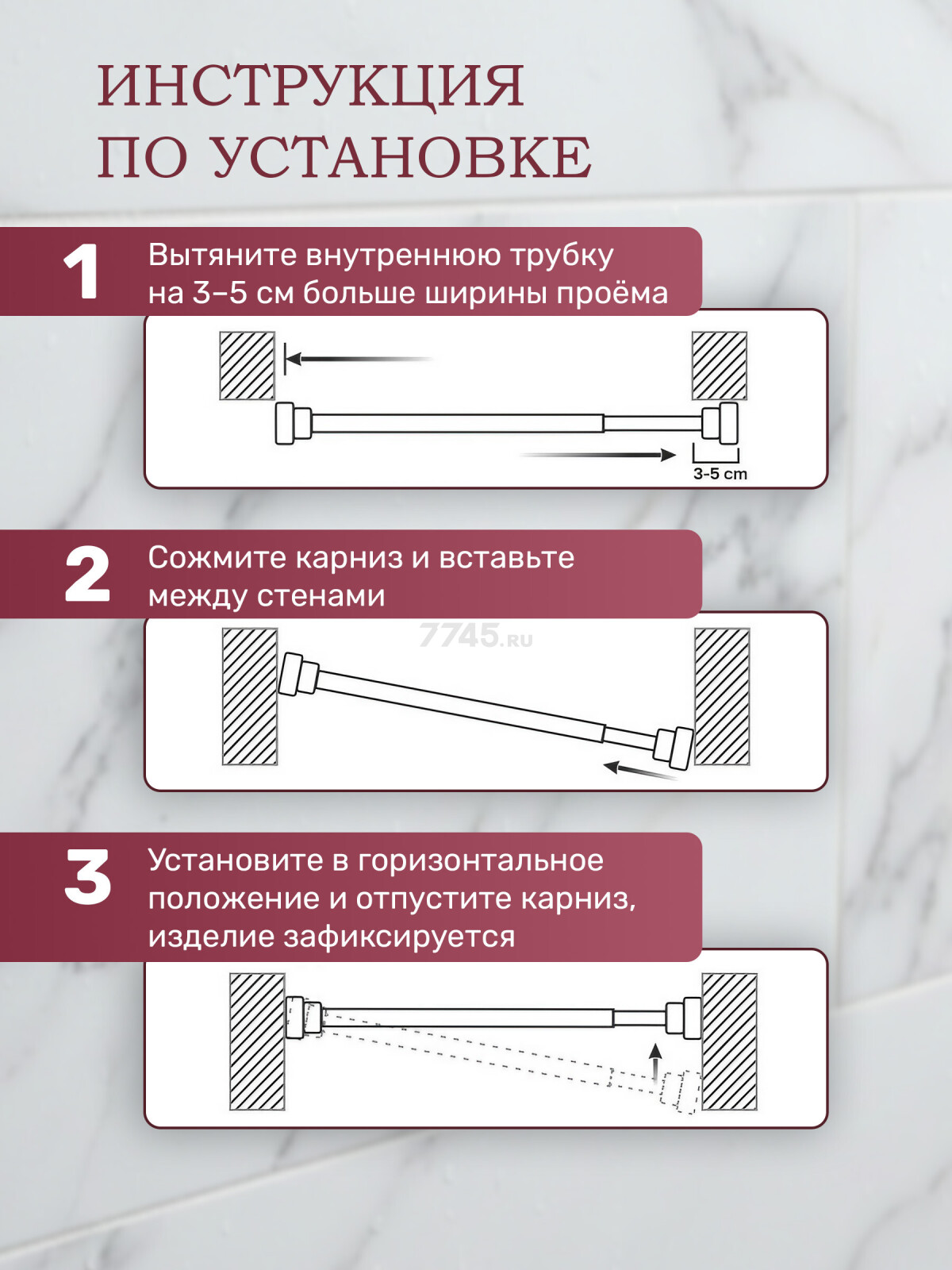 ИНСТРУКЦИЯ ПО УСТАНОВКЕ

1 Вытяните внутреннюю трубку на 3–5 см больше ширины проёма

3-5 cm

2 Сожмите карниз и вставьте между стенами

7745.RU

3 Установите в горизонтальное положение и отпустите карниз, изделие зафиксируется