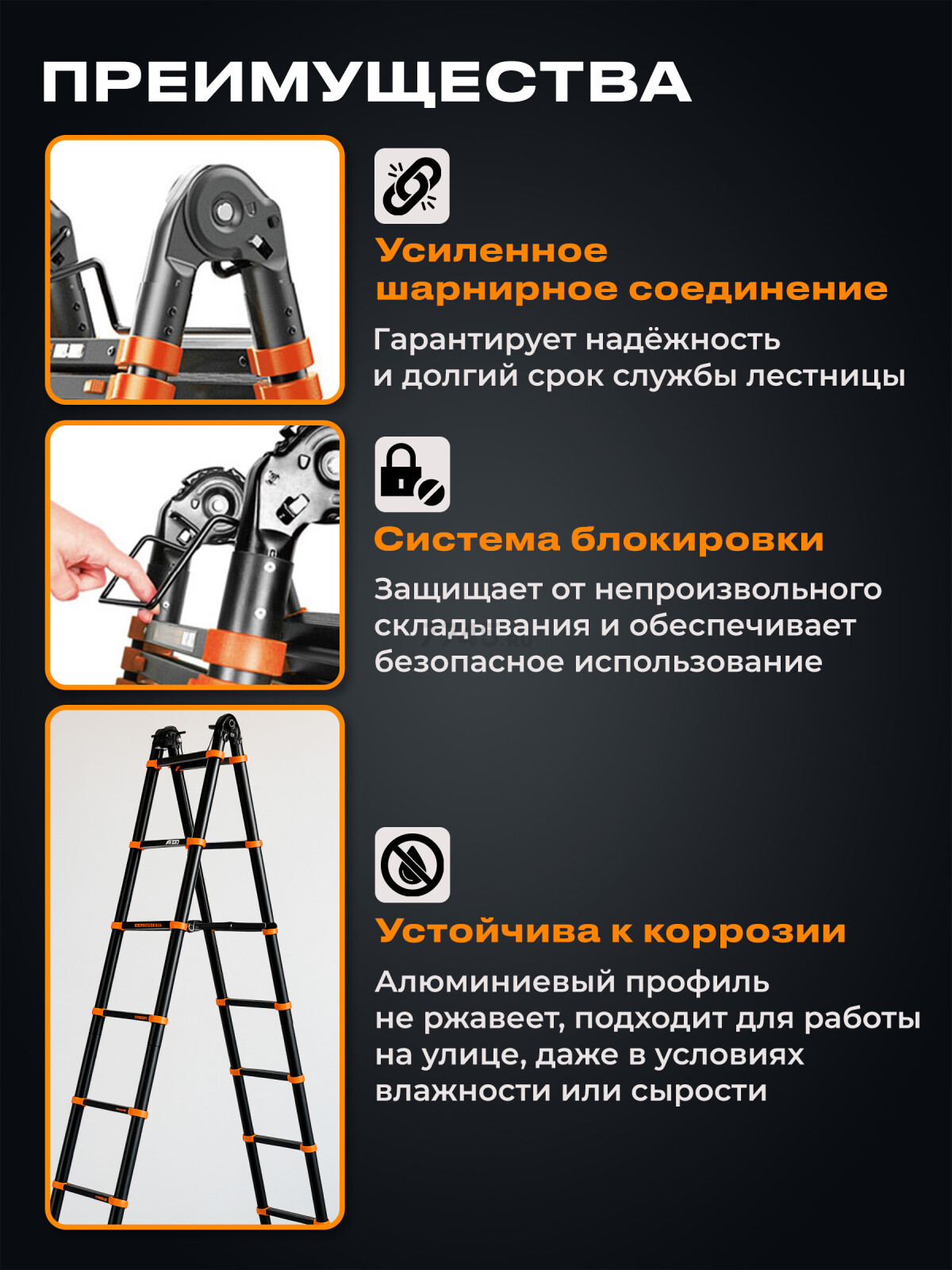 ПРЕИМУЩЕСТВА

Усиленное шарнирное соединение

Гарантирует надёжность и долгий срок службы лестницы

Система блокировки

Защищает от непроизвольного складывания и обеспечивает безопасное использование

Устойчива к коррозии

Алюминиевый профиль не ржавеет, подходит для работы на улице, даже в условиях влажности или сырости