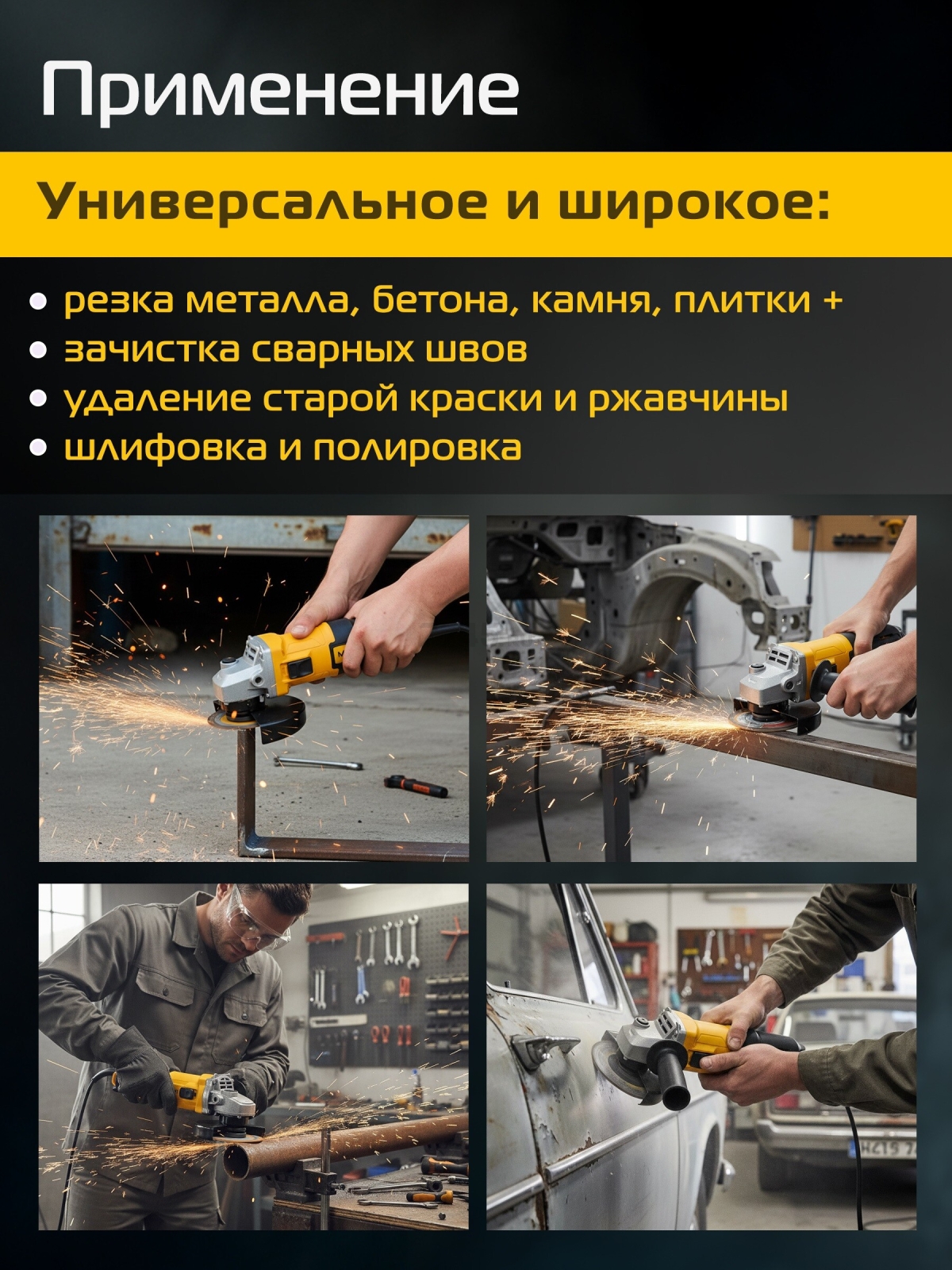 Применение

Универсальное и широкое:

• резка металла, бетона, камня, плитки +
• зачистка сварных швов
• удаление старой краски и ржавчины
• шлифовка и полировка