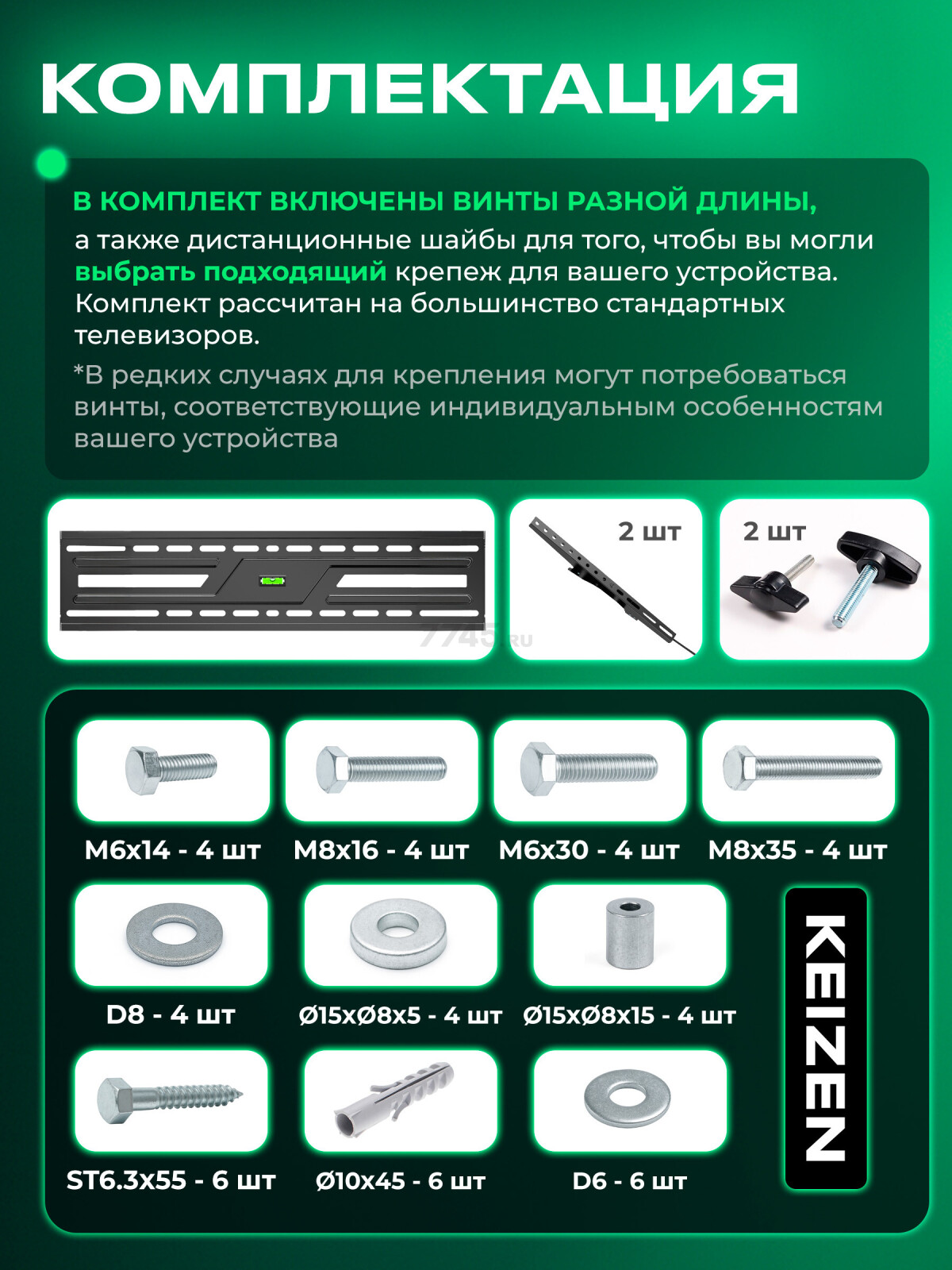 КОМПЛЕКТАЦИЯ

В КОМПЛЕКТ ВКЛЮЧЕНЫ ВИНТЫ РАЗНОЙ ДЛИНЫ, а также дистанционные шайбы для того, чтобы вы могли выбрать подходящий крепеж для вашего устройства. Комплект рассчитан на большинство стандартных телевизоров.

*В редких случаях для крепления могут потребоваться винты, соответствующие индивидуальным особенностям вашего устройства

2 шт

2 шт

7745.ru

M6x14 - 4 шт

M8x16 - 4 шт

M6x30 - 4 шт

M8x35 - 4 шт

D8 - 4 шт

Ø15xØ8x5 - 4 шт

Ø15xØ8x15 - 4 шт

KEIZEN

ST6.3x55 - 6 шт

Ø10x45 - 6 шт

D6 - 6 шт