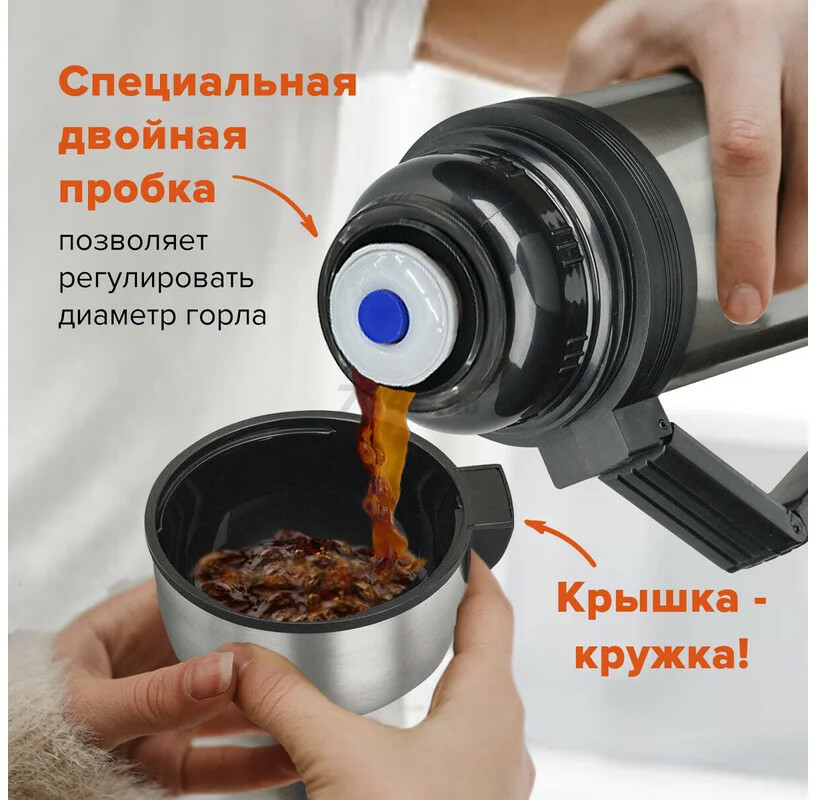 Специальная двойная пробка позволяет регулировать диаметр горла

Крышка - кружка!