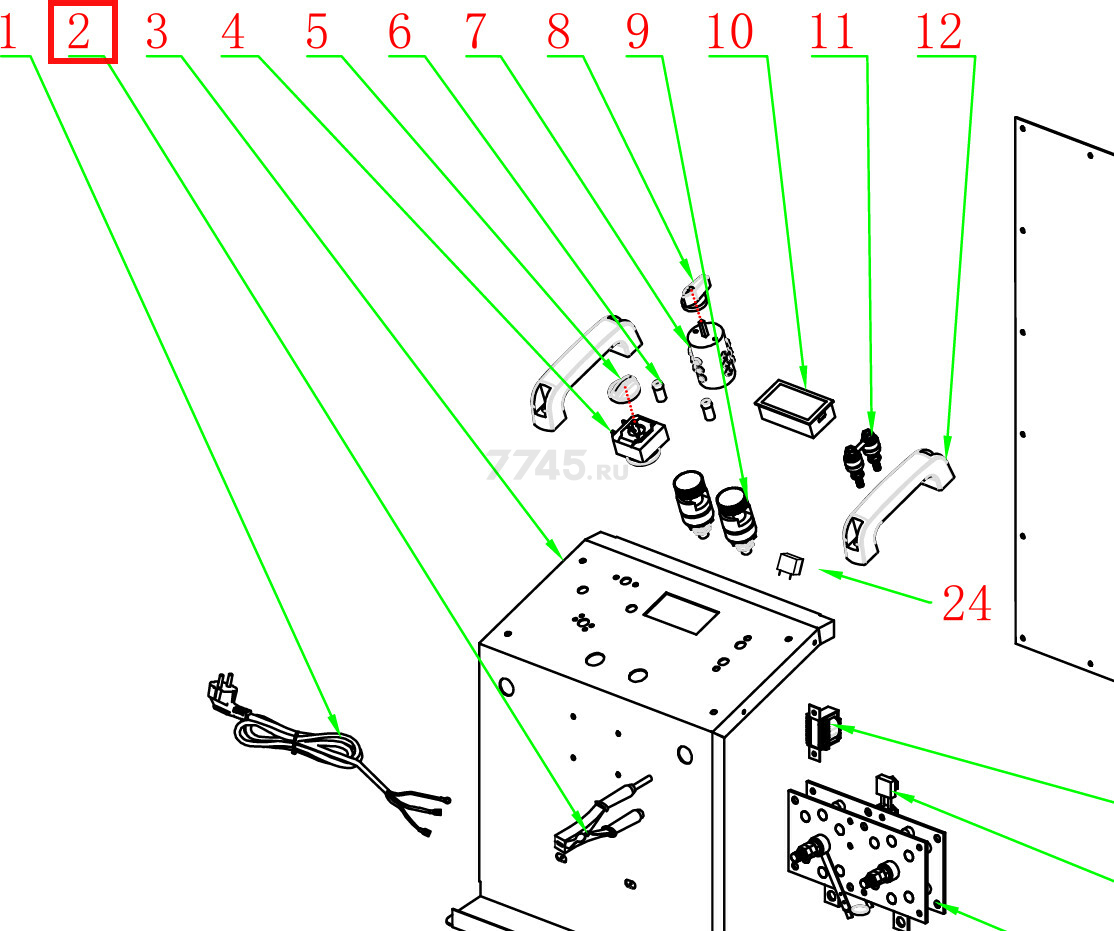 1 2 3 4 5 6 7 8 9 10 11 12

7745.RU

24