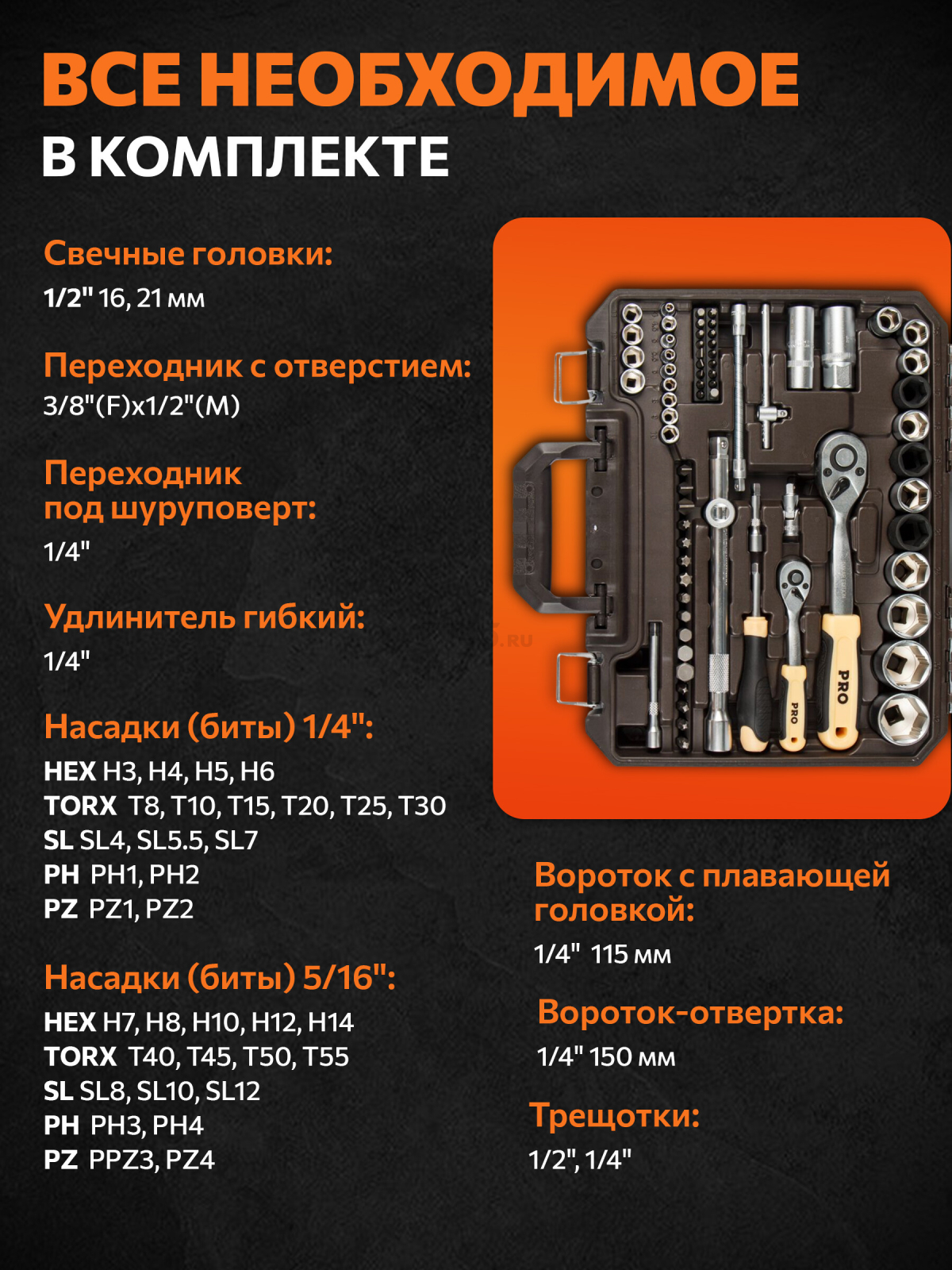 ВСЕ НЕОБХОДИМОЕ
В КОМПЛЕКТЕ

Свечные головки:
1/2" 16, 21 мм

Переходник с отверстием:
3/8"(F)x1/2"(M)

Переходник под шуруповерт:
1/4"

Удлинитель гибкий:
1/4"

Насадки (биты) 1/4":
HEX H3, H4, H5, H6
TORX T8, T10, T15, T20, T25, T30
SL SL4, SL5.5, SL7
PH PH1, PH2
PZ PZ1, PZ2

Насадки (биты) 5/16":
HEX H7, H8, H10, H12, H14
TORX T40, T45, T50, T55
SL SL8, SL10, SL12
PH PH3, PH4
PZ PPZ3, PZ4

PRO
PRO

Вороток с плавающей головкой:
1/4" 115 мм

Вороток-отвертка:
1/4" 150 мм

Трещотки:
1/2", 1/4"