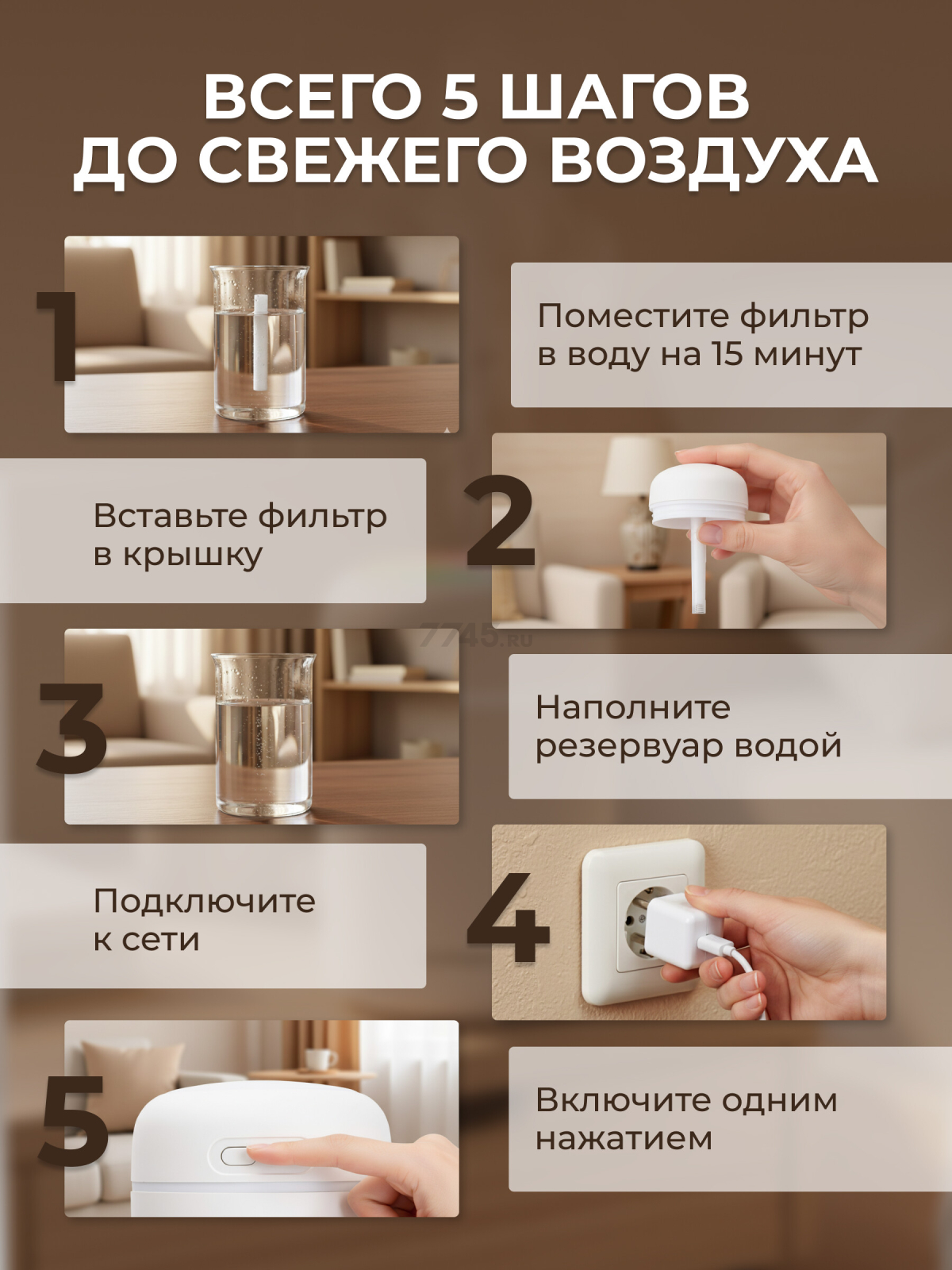 ВСЕГО 5 ШАГОВ
ДО СВЕЖЕГО ВОЗДУХА

1

Поместите фильтр в воду на 15 минут

Вставьте фильтр в крышку

2

7745.ru

3

Наполните резервуар водой

Подключите к сети

4

5

Включите одним нажатием