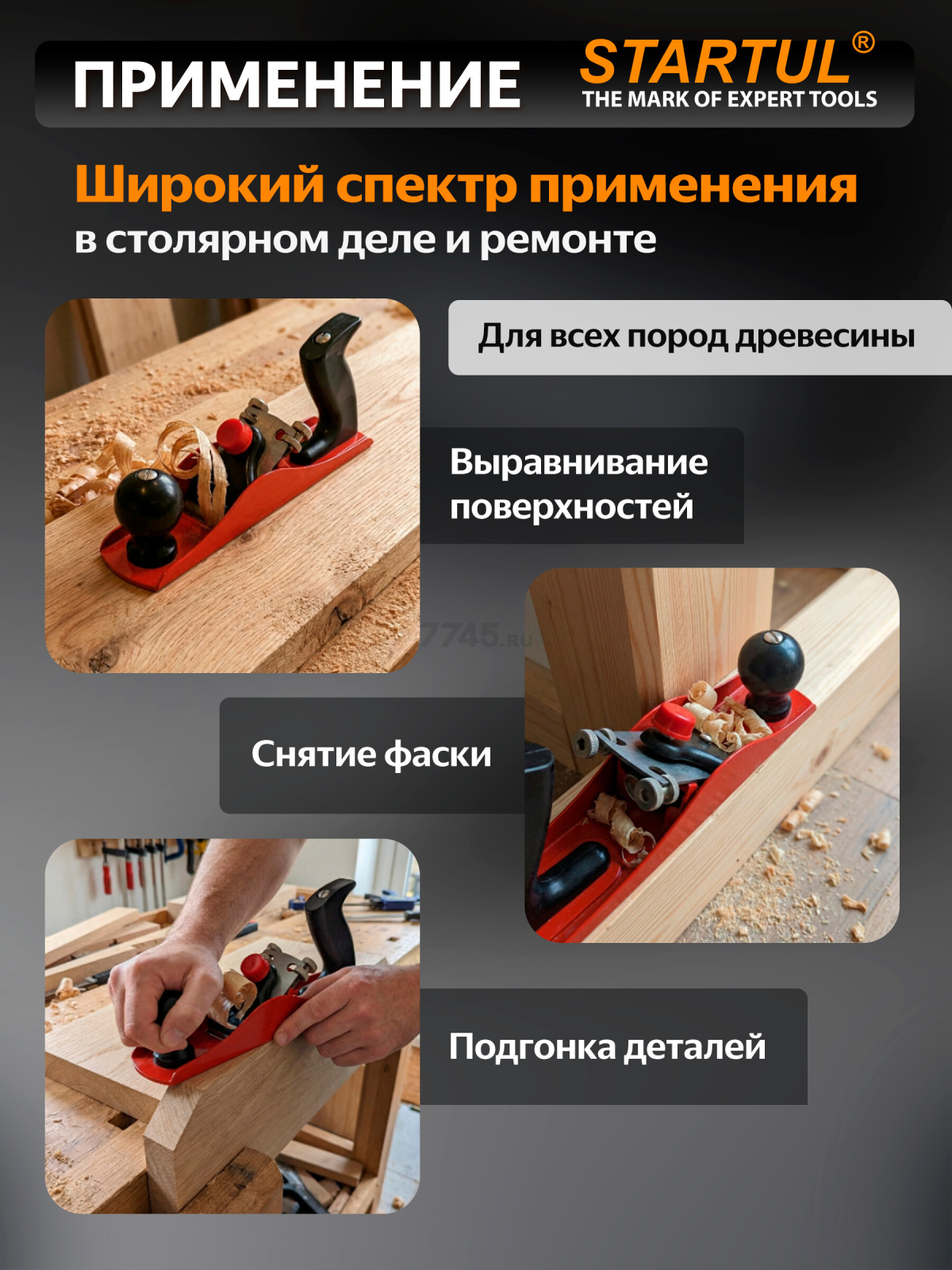 ПРИМЕНЕНИЕ

STARTUL®
THE MARK OF EXPERT TOOLS

Широкий спектр применения
в столярном деле и ремонте

Для всех пород древесины

Выравнивание поверхностей

7745.ru

Снятие фаски

Подгонка деталей