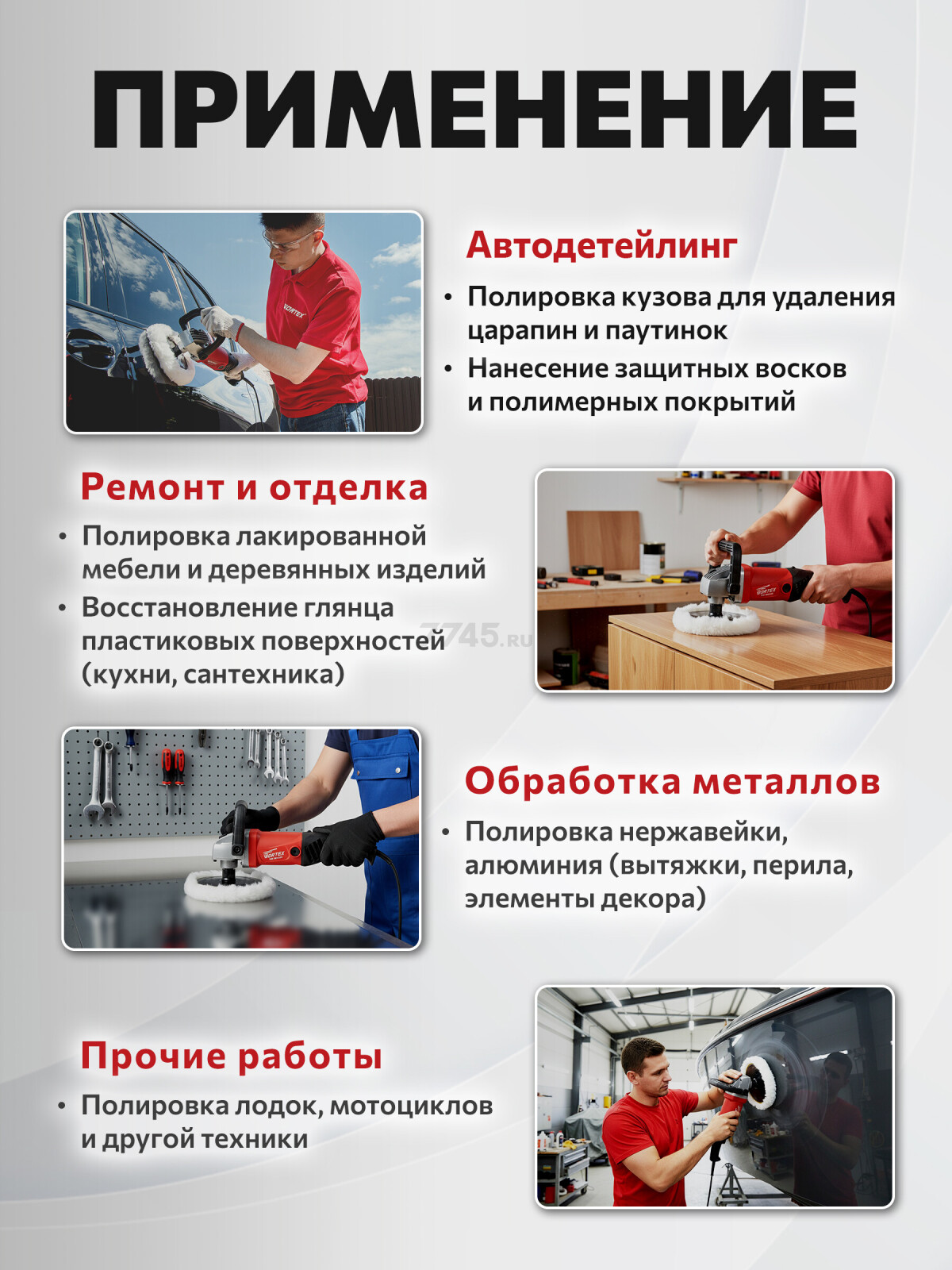 ПРИМЕНЕНИЕ

WORTEX

Автодетейлинг

• Полировка кузова для удаления царапин и паутинок
• Нанесение защитных восков и полимерных покрытий

Ремонт и отделка

• Полировка лакированной мебели и деревянных изделий
• Восстановление глянца пластиковых поверхностей (кухни, сантехника)

7745.ru

WORTEX

WORTEX

Обработка металлов

• Полировка нержавейки, алюминия (вытяжки, перила, элементы декора)

Прочие работы

• Полировка лодок, мотоциклов и другой техники