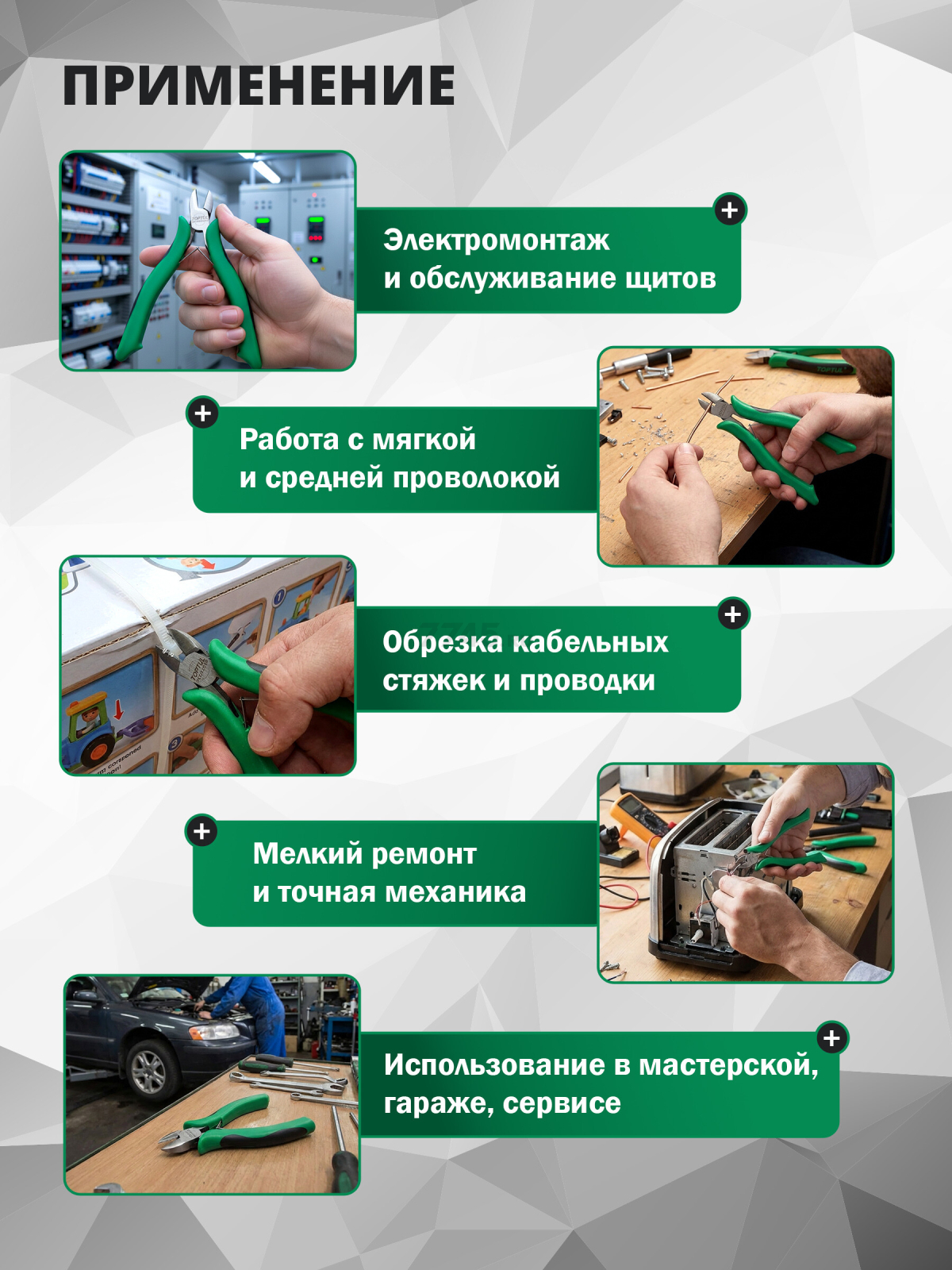 ПРИМЕНЕНИЕ

Электромонтаж и обслуживание щитов

Работа с мягкой и средней проволокой

Обрезка кабельных стяжек и проводки

Мелкий ремонт и точная механика

Использование в мастерской, гараже, сервисе