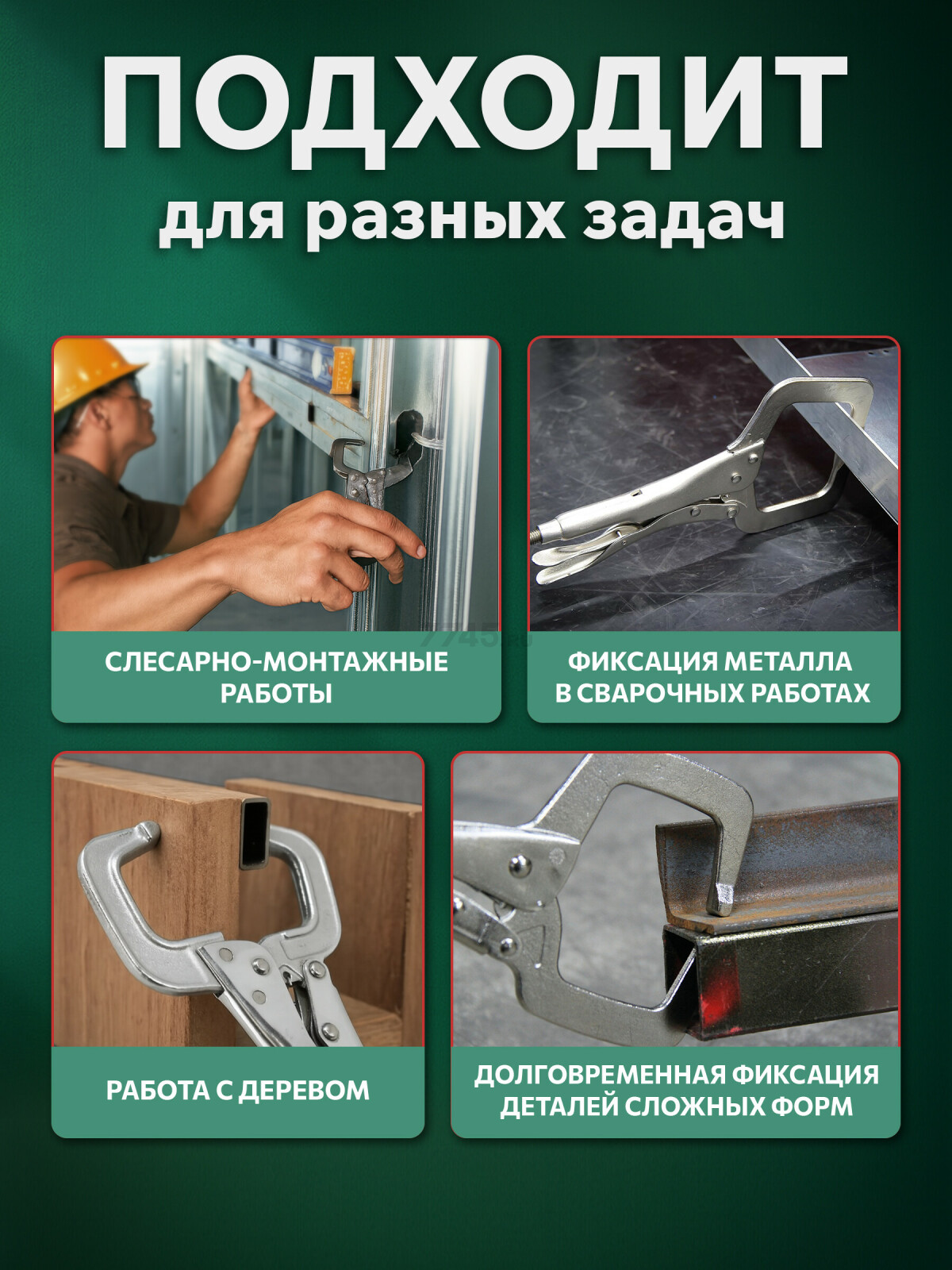 ПОДХОДИТ
для разных задач

СЛЕСАРНО-МОНТАЖНЫЕ РАБОТЫ

ФИКСАЦИЯ МЕТАЛЛА В СВАРОЧНЫХ РАБОТАХ

РАБОТА С ДЕРЕВОМ

ДОЛГОВРЕМЕННАЯ ФИКСАЦИЯ ДЕТАЛЕЙ СЛОЖНЫХ ФОРМ