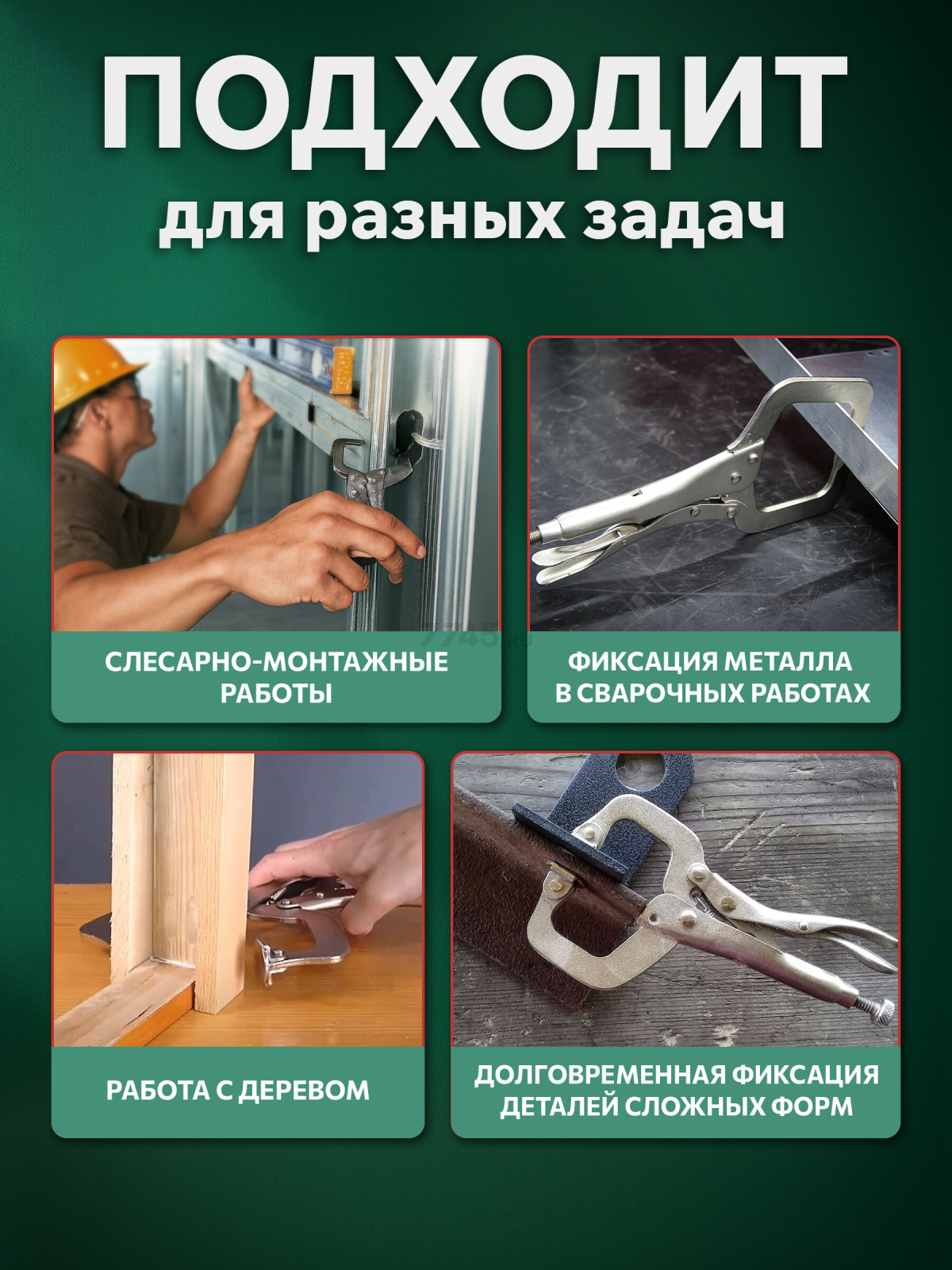 ПОДХОДИТ
для разных задач

СЛЕСАРНО-МОНТАЖНЫЕ РАБОТЫ

ФИКСАЦИЯ МЕТАЛЛА В СВАРОЧНЫХ РАБОТАХ

РАБОТА С ДЕРЕВОМ

ДОЛГОВРЕМЕННАЯ ФИКСАЦИЯ ДЕТАЛЕЙ СЛОЖНЫХ ФОРМ