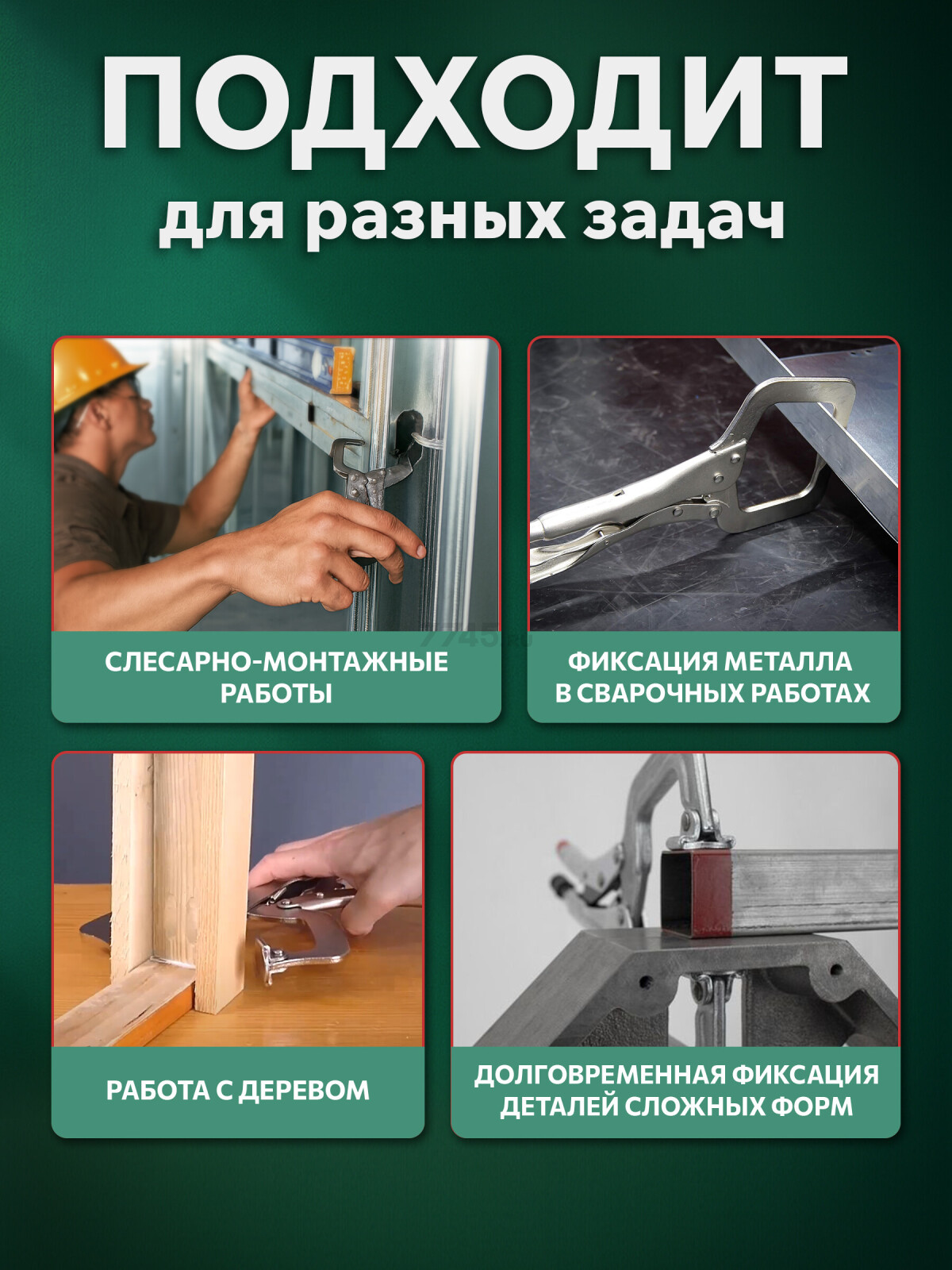 ПОДХОДИТ
для разных задач

СЛЕСАРНО-МОНТАЖНЫЕ РАБОТЫ

ФИКСАЦИЯ МЕТАЛЛА В СВАРОЧНЫХ РАБОТАХ

РАБОТА С ДЕРЕВОМ

ДОЛГОВРЕМЕННАЯ ФИКСАЦИЯ ДЕТАЛЕЙ СЛОЖНЫХ ФОРМ